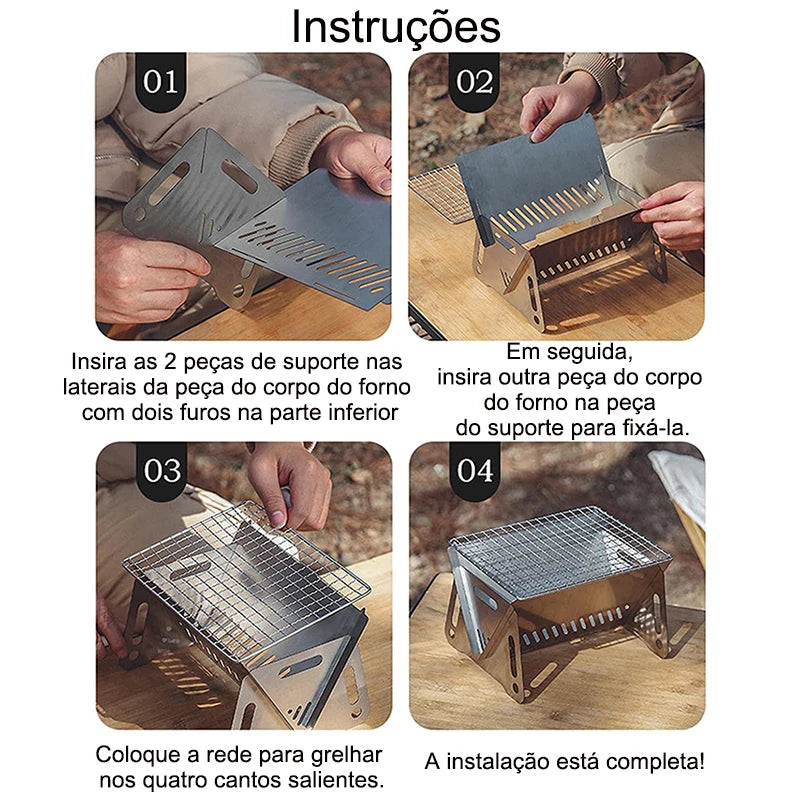 Instruções

01

Insira as 2 peças de suporte nas laterais da peça do corpo do forno com dois furos na parte inferior

02

Em seguida, insira outra peça do corpo do forno na peça do suporte para fixá-la.

03

Coloque a rede para grelhar nos quatro cantos salientes.

04

A instalação está completa!